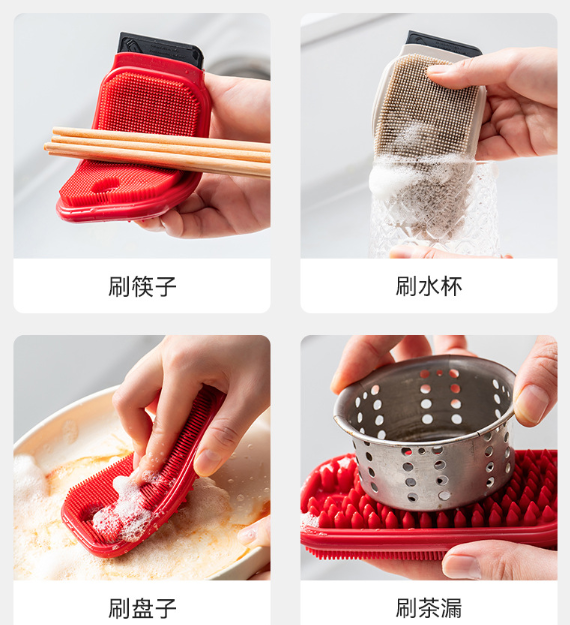 刷筷子

刷水杯

刷盘子

刷茶漏