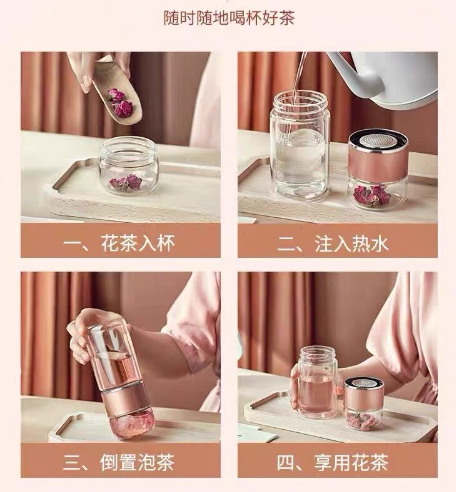 随时随地喝杯好茶

一、花茶入杯

二、注入热水

三、倒置泡茶

四、享用花茶