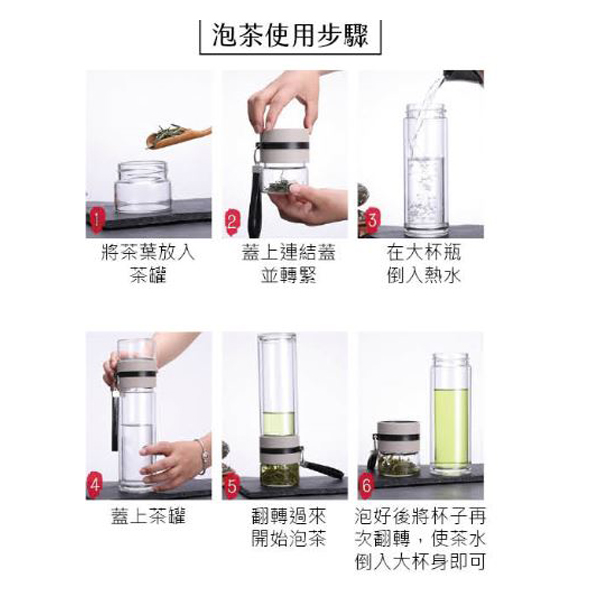 泡茶使用步驟

1
將茶葉放入茶罐

2
蓋上連結蓋並轉緊

3
在大杯瓶倒入熱水

4
蓋上茶罐

5
翻轉過來開始泡茶

6
泡好後將杯子再次翻轉，使茶水倒入大杯身即可