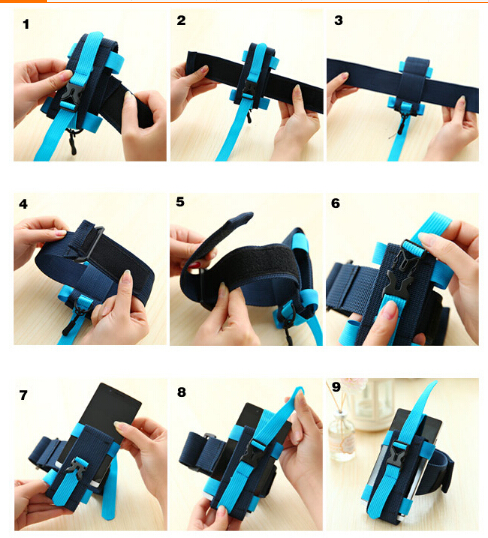 1

2

3

4

5

6

7

8

9